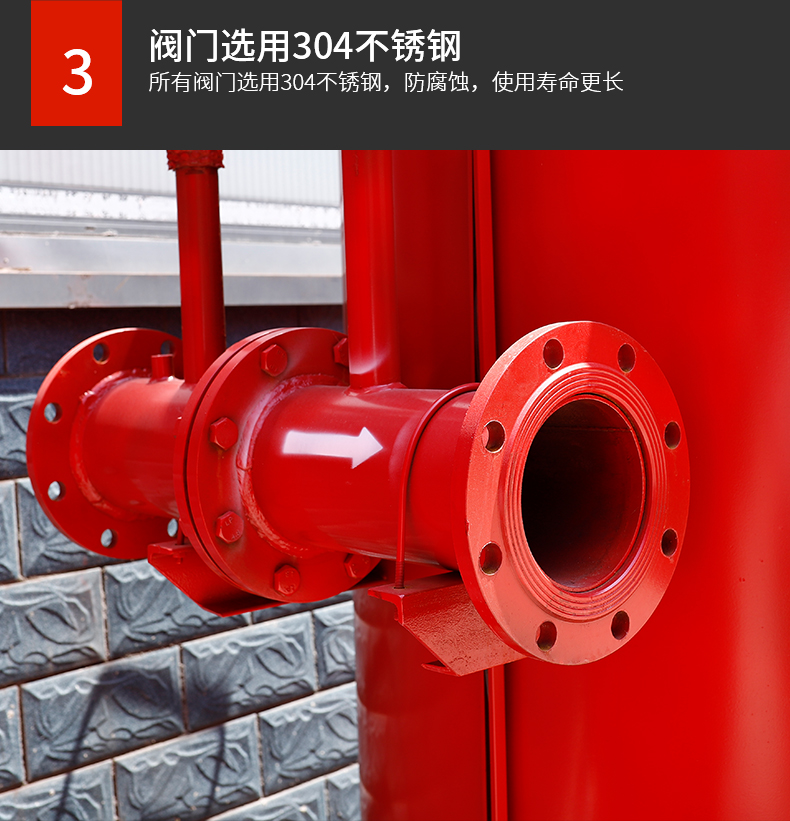 3

阀门选用304不锈钢

所有阀门选用304不锈钢，防腐蚀，使用寿命更长